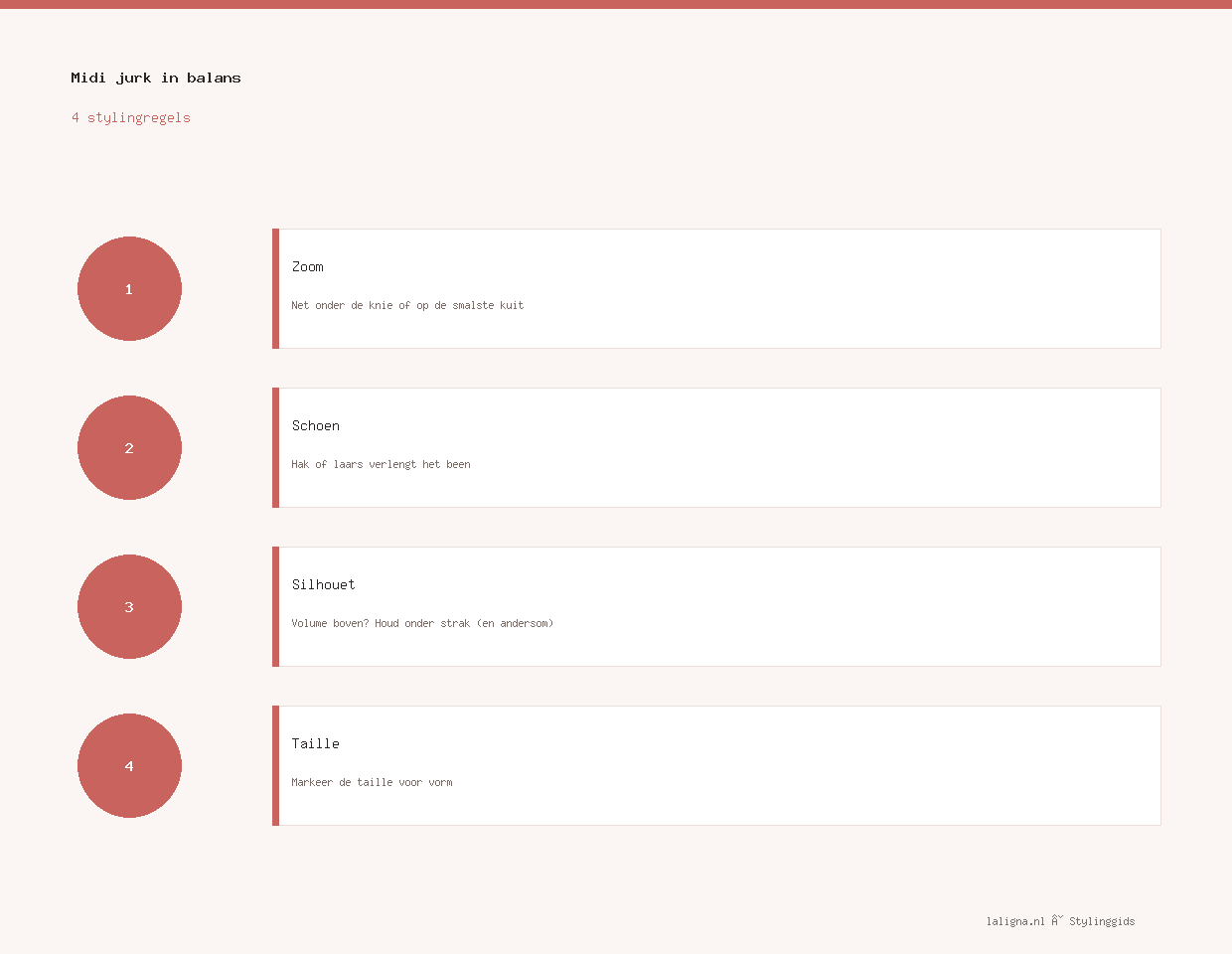 Midi jurk in balans

4 stylingregels

1

Zoom

Net onder de knie of op de smalste kuit

2

Schoen

Hak of laars verlengt het been

3

Silhouet

Volume boven? Houd onder strak (en andersom)

4

Taille

Markeer de taille voor vorm

laligna.nl Â· Stylinggids